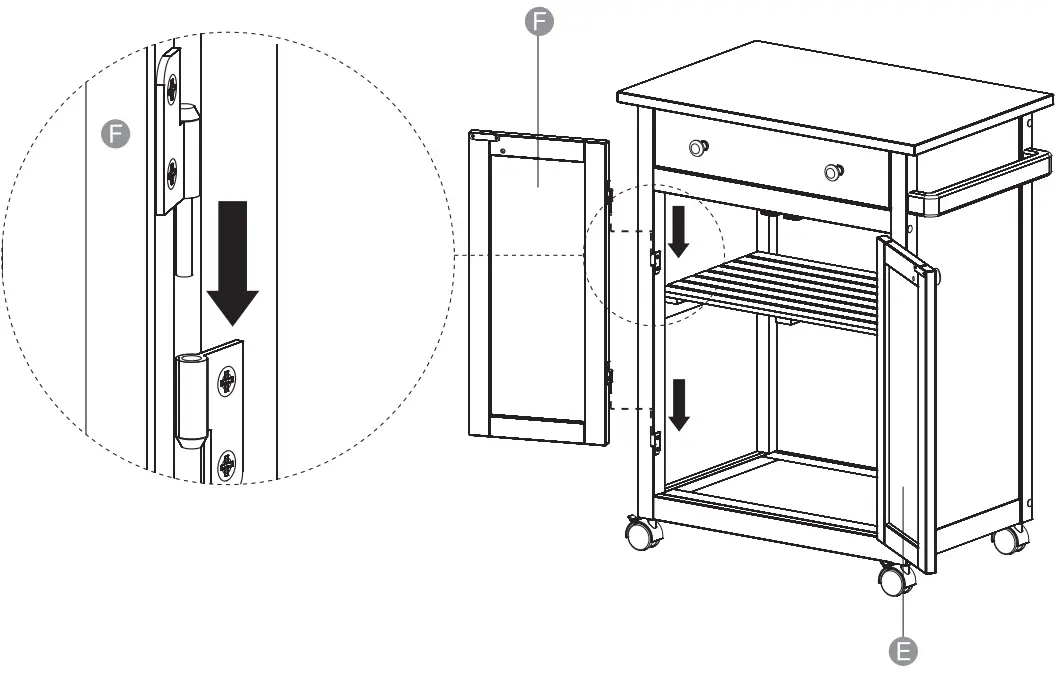 F

F

E