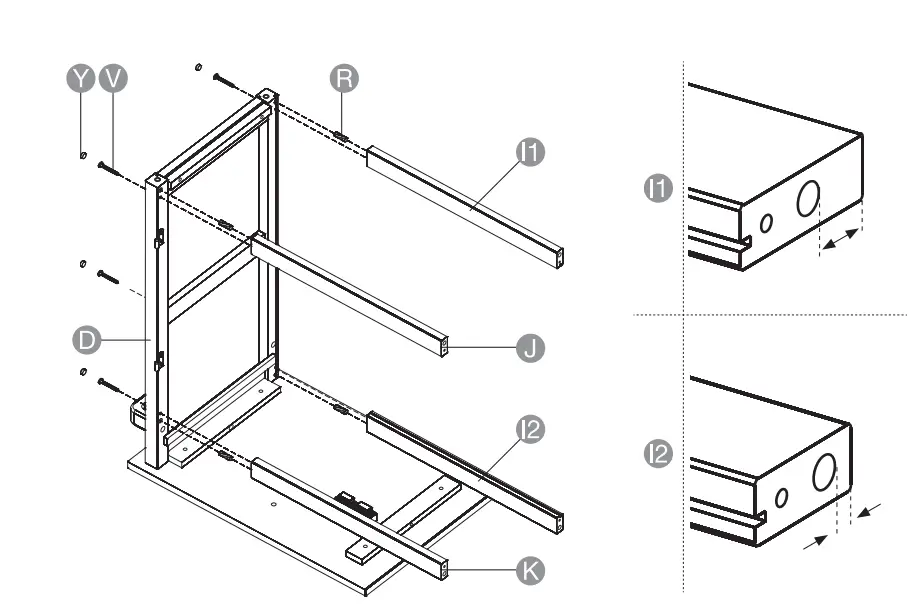 Y V R I1 D J I2 K I1 I2