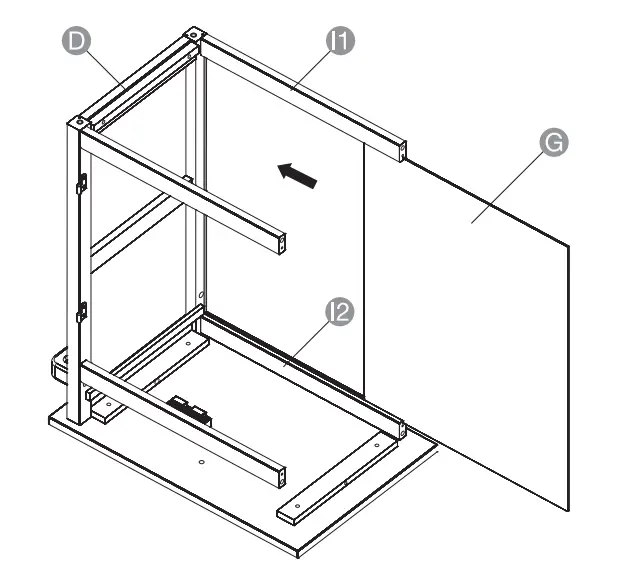 D

I1

G

I2