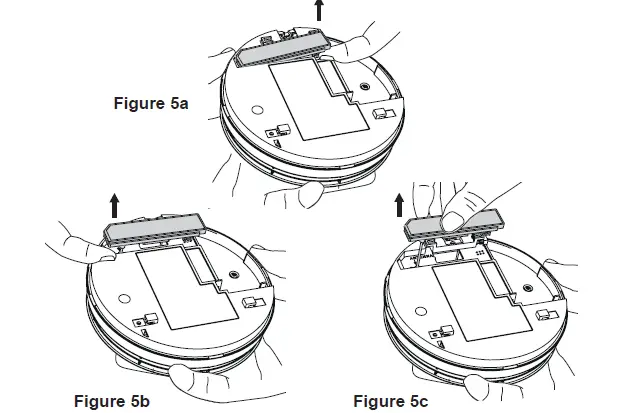 Figure 5a

Figure 5b

Figure 5c