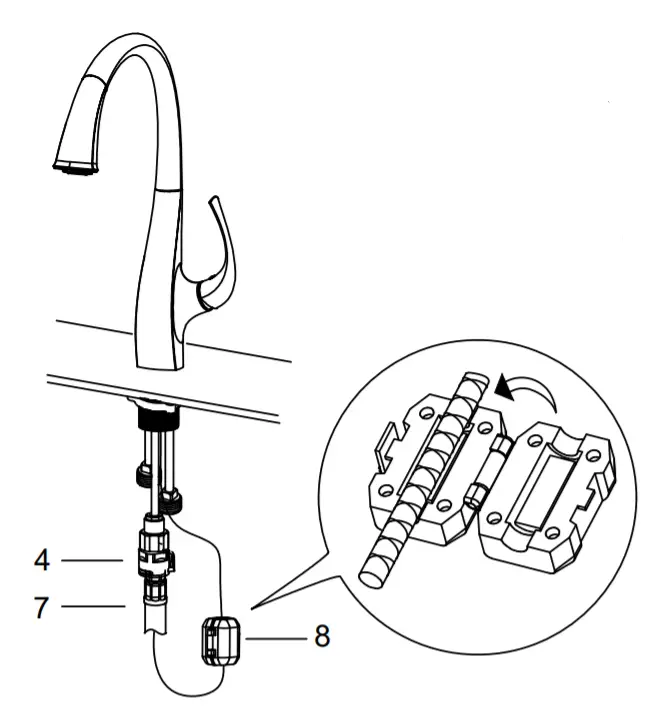 4
7
8