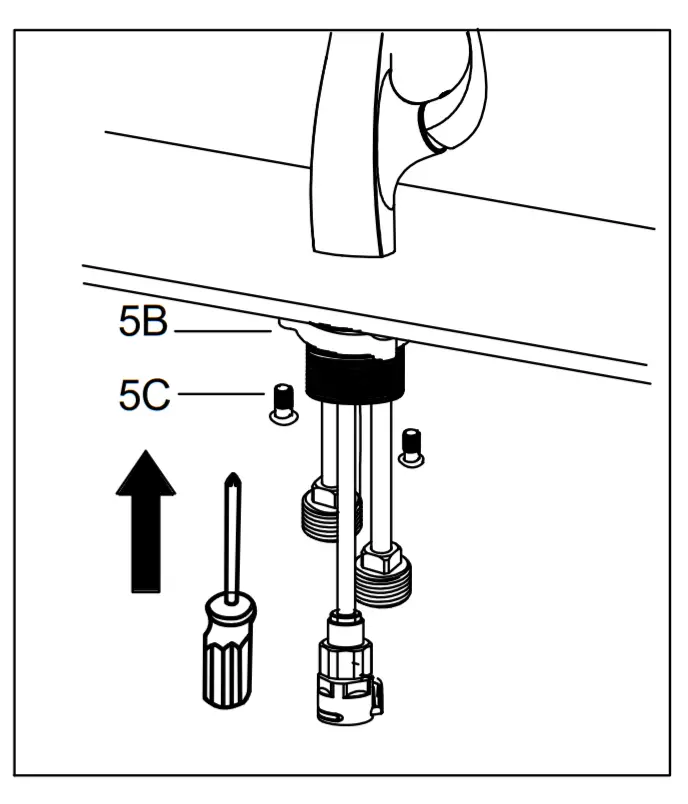 5B
5C