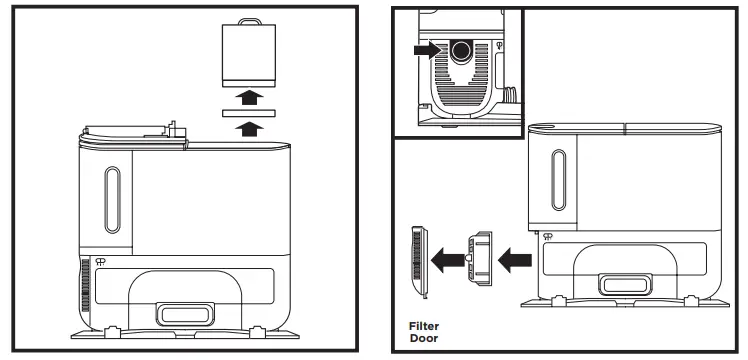 Filter
Door