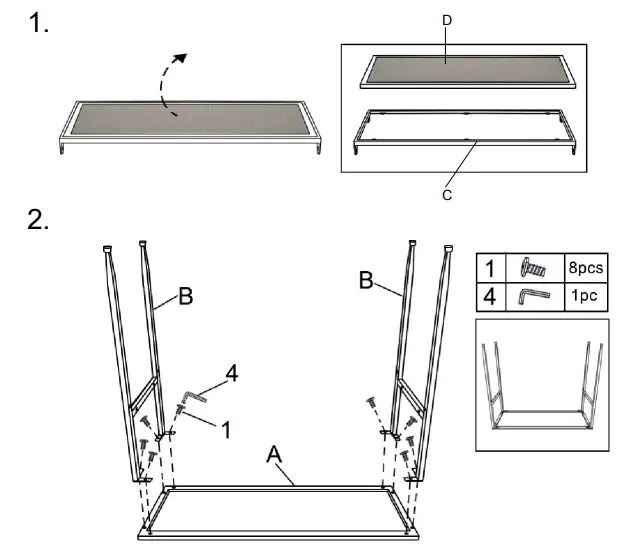 1.

D

C

2.

B

B

4

1

A

| 1 | | 8pcs |
|---|---|---|
| 4 | | 1pc |