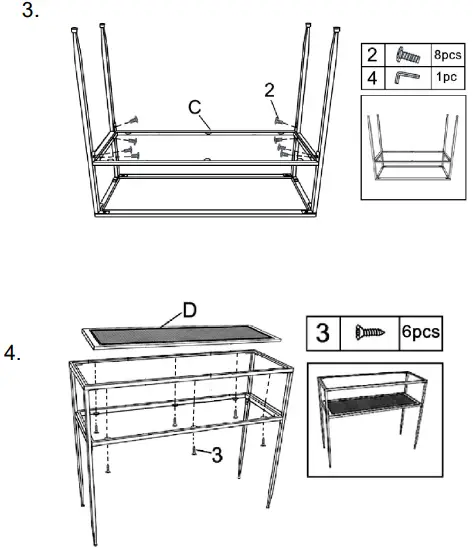 3.

C

2

| 2 | | 8pcs |
|---|---|---|
| 4 | | 1pc |

4.

D

3

| 3 | | 6pcs |
|---|---|---|