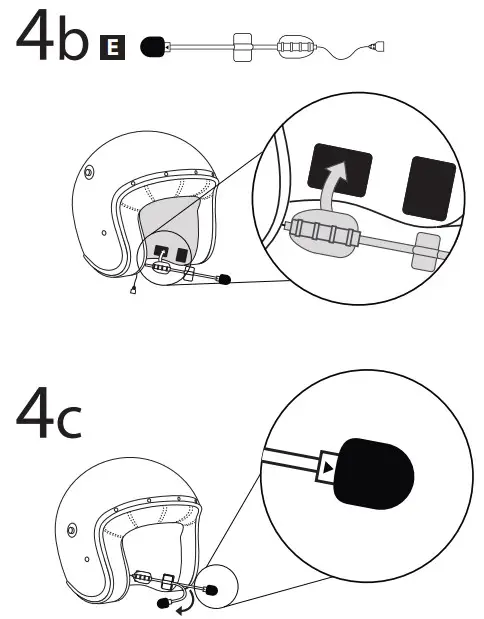 4b E

4c