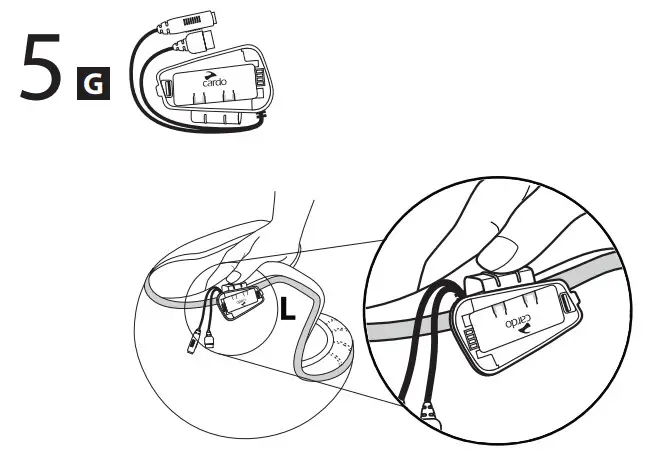 5 G

cardo

L

cardo