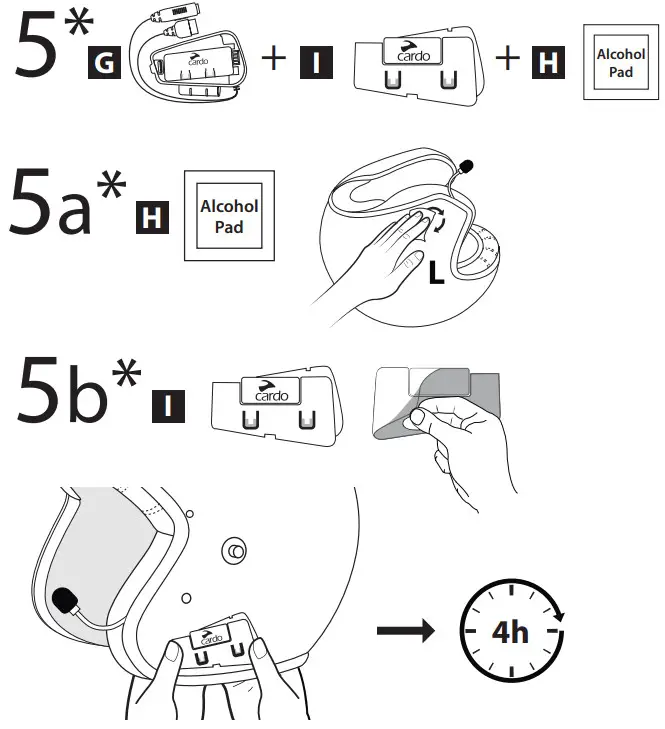 5* G cardo + I cardo + H Alcohol Pad

5a* H Alcohol Pad

L

5b* I cardo

cardo

4h