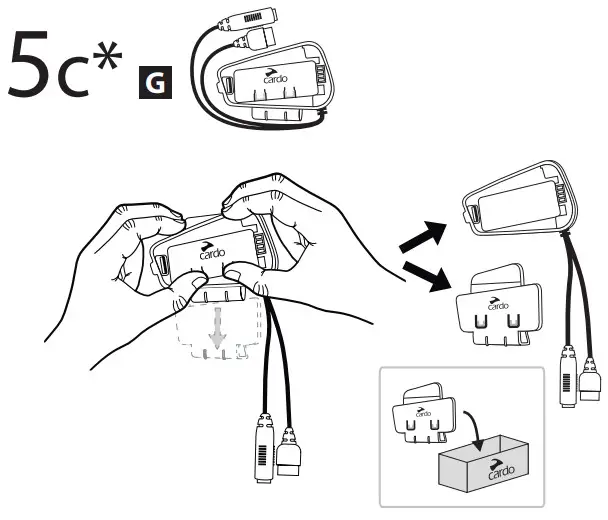 5c*
G
cardo
cardo
cardo
cardo
cardo