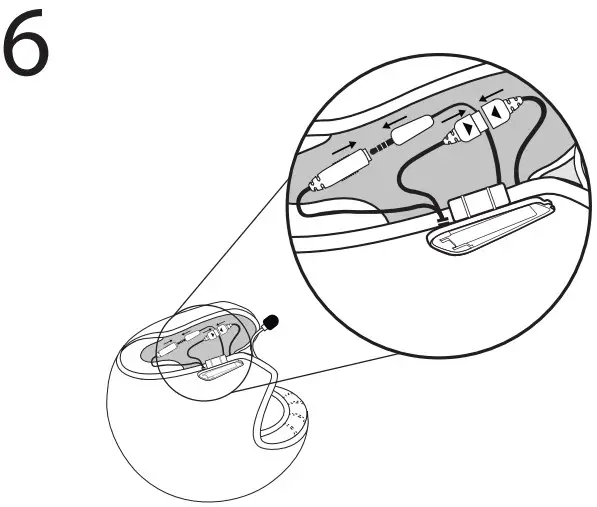 6