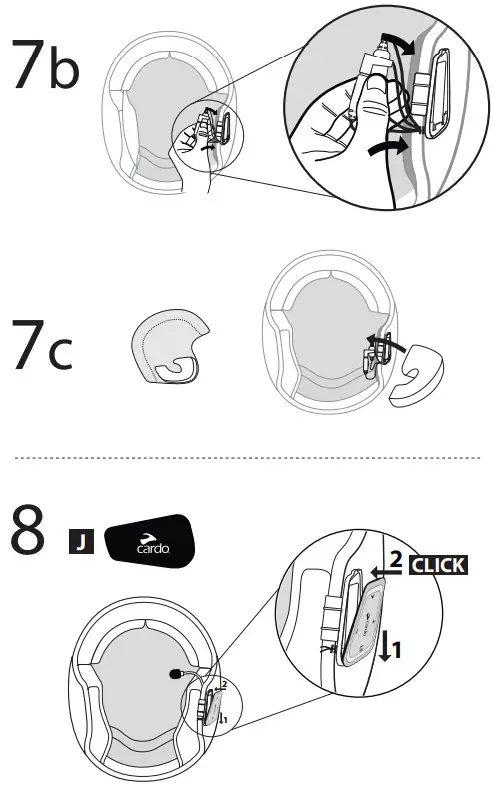 7b

7c

8 J cardo

2 CLICK

1

2

1