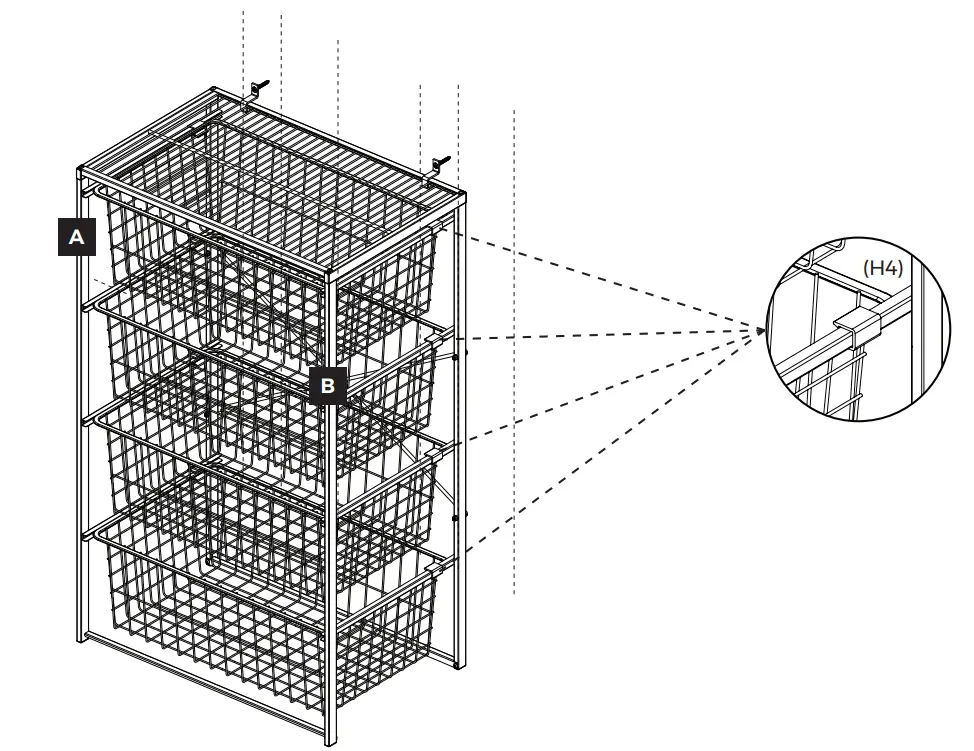 A

B

(H4)