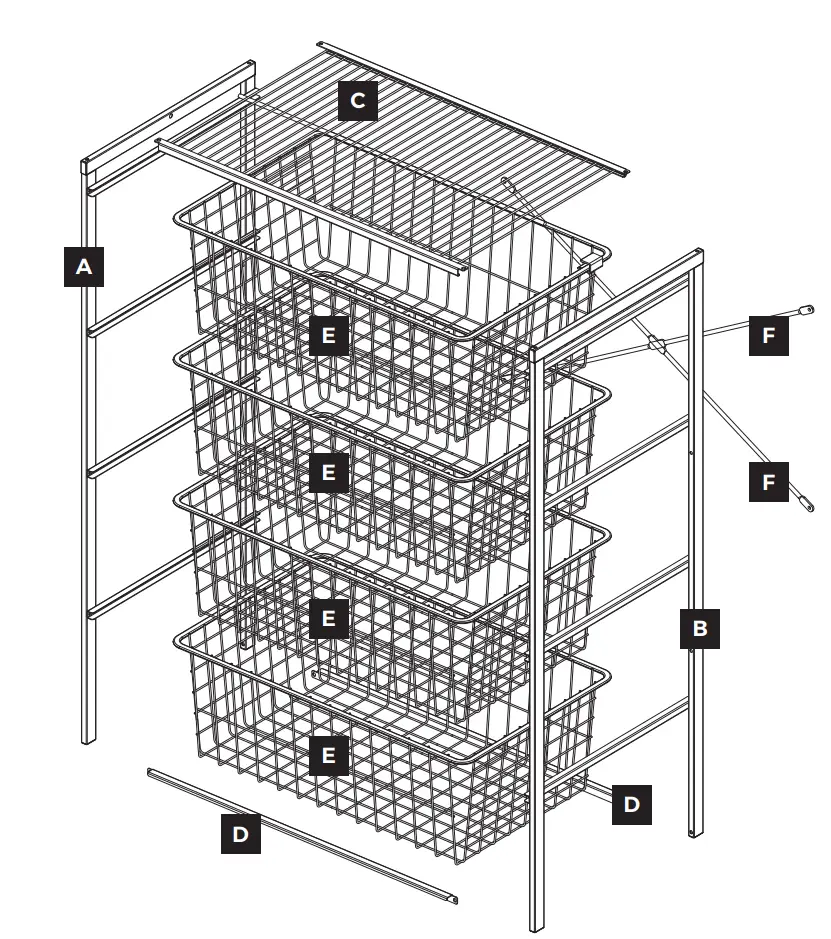 C

A

E

F

E

F

E

B

E

D

D