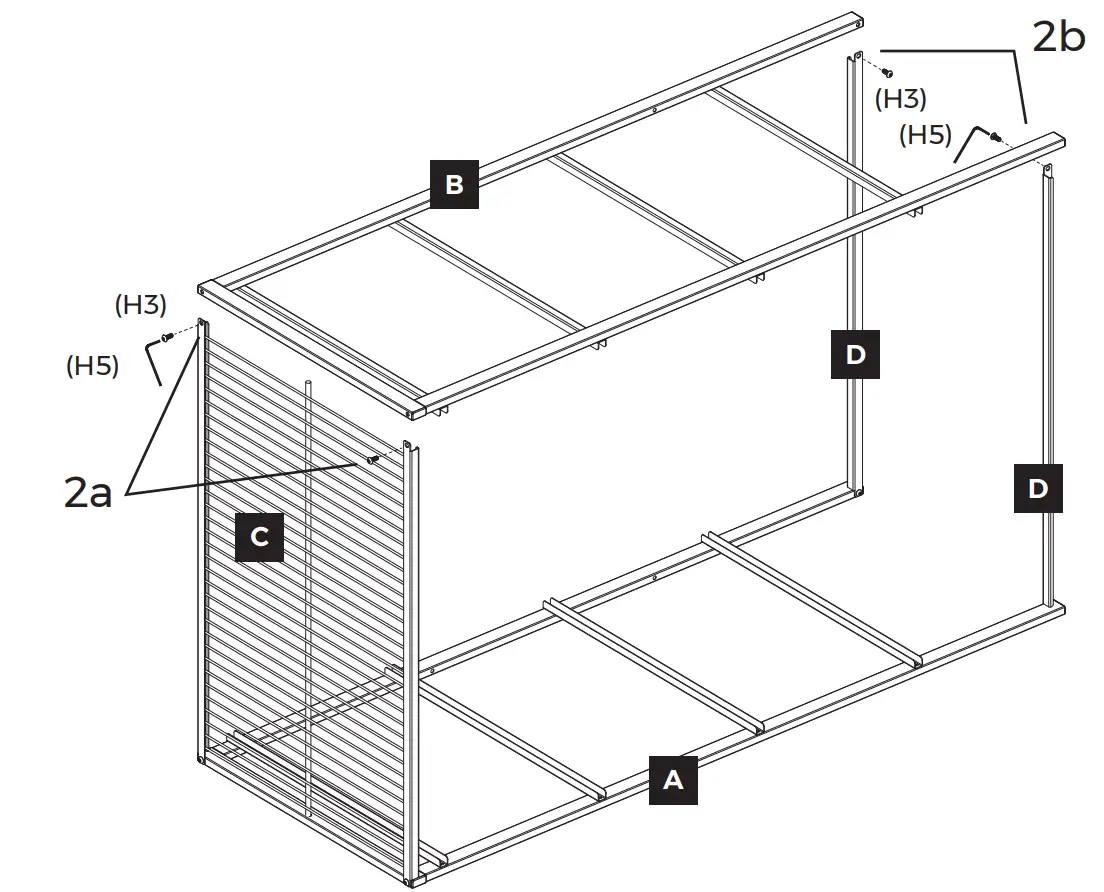 2b
(H3)
(H5)
B
(H3)
(H5)
D
2a
D
C
A