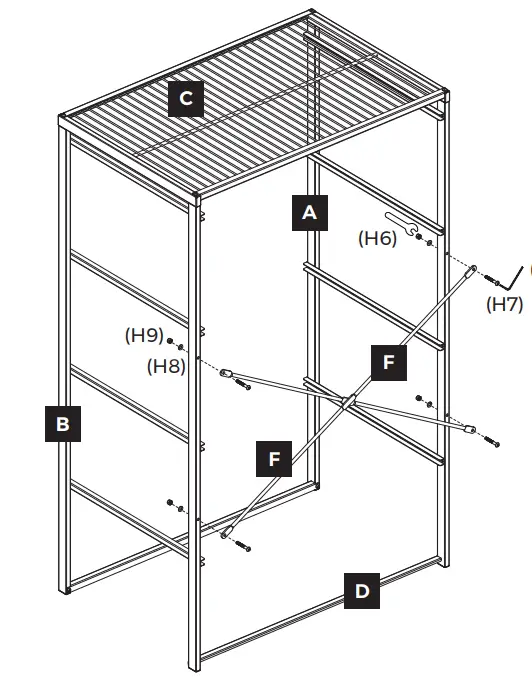 C

A

(H6)

(H7)

(H9)

(H8)

F

B

F

D