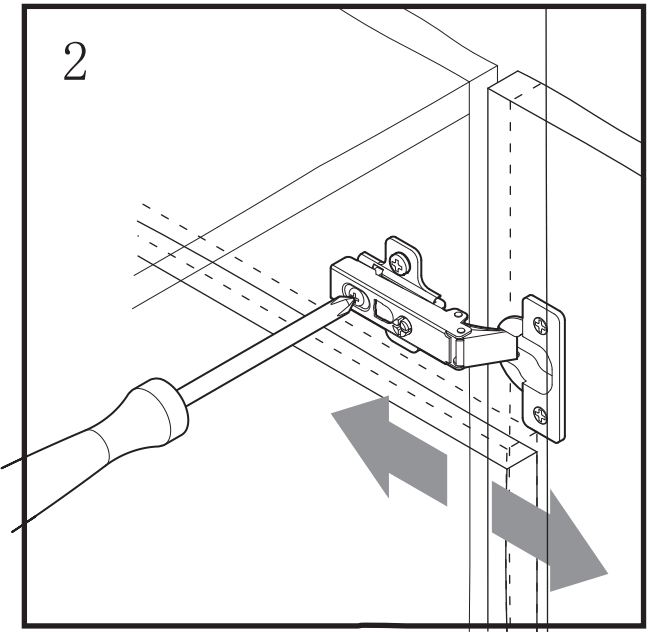 2