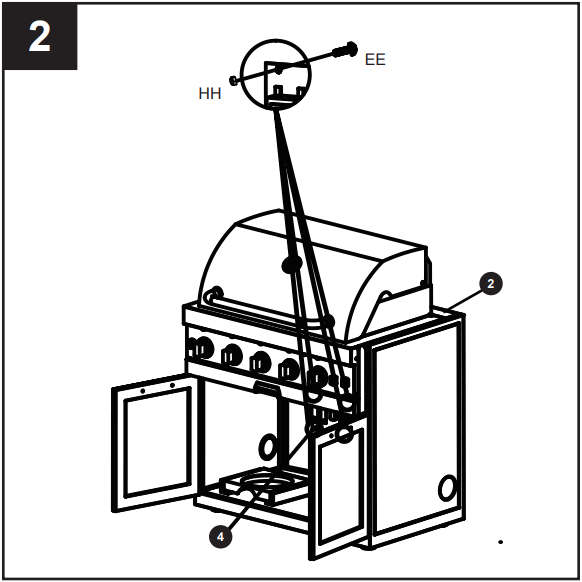 2

EE

HH

2

4