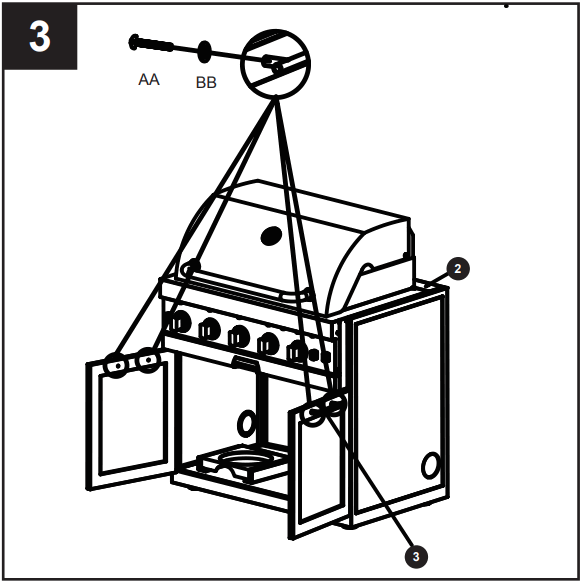 3

AA BB

2

3