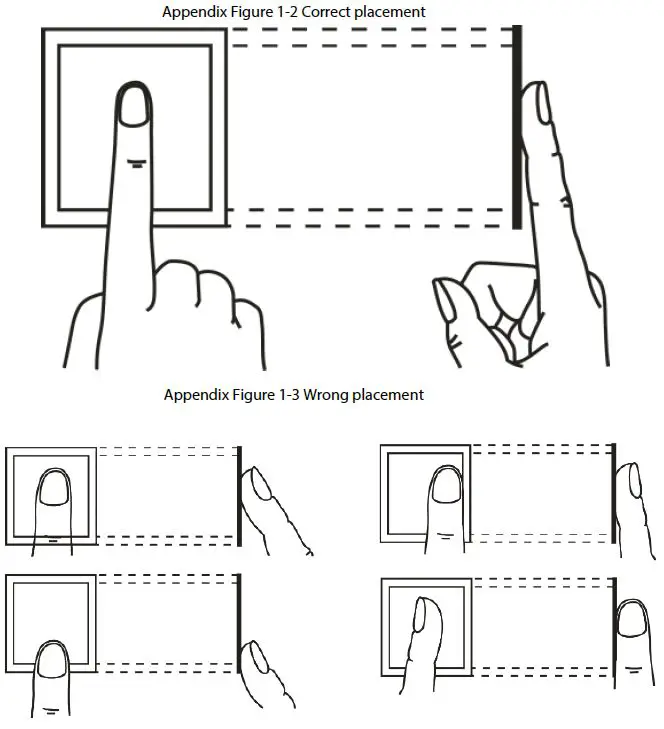 Appendix Figure 1-2 Correct placement

Appendix Figure 1-3 Wrong placement