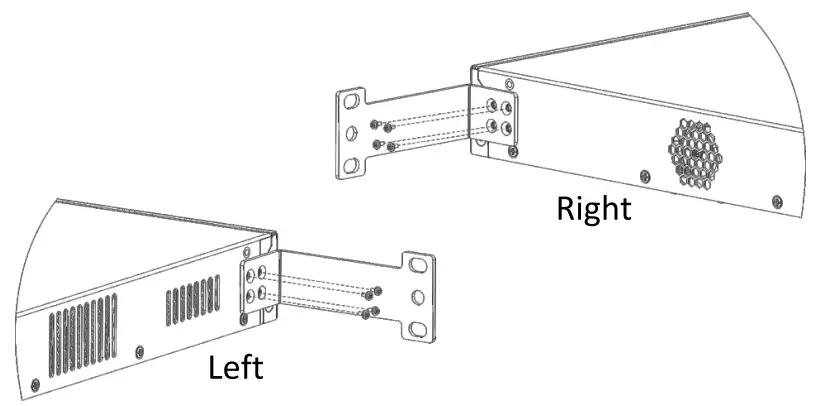 Right

Left