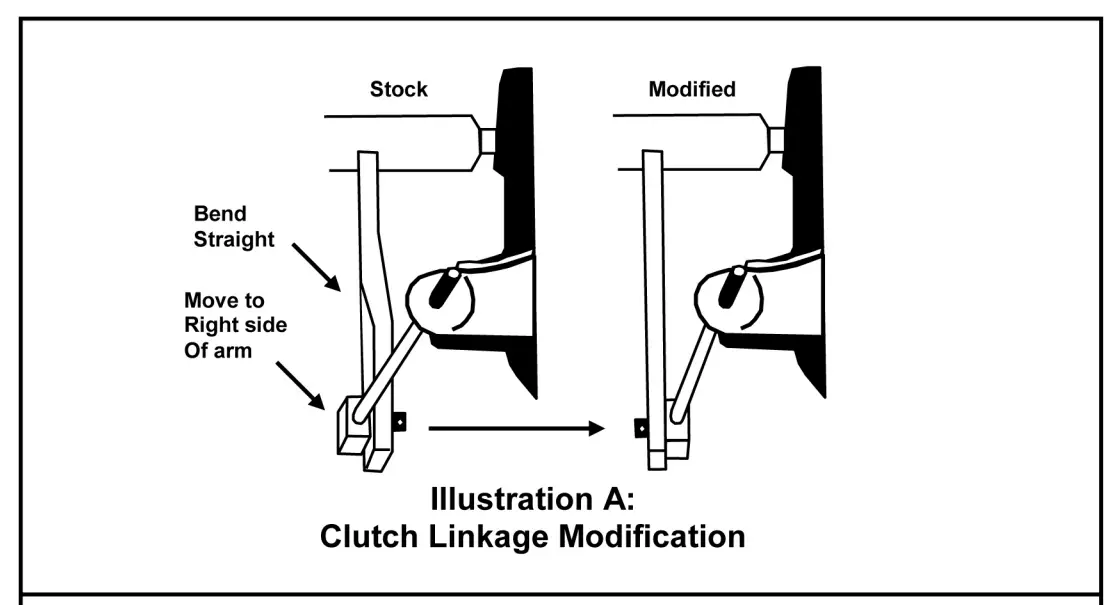 Stock

Modified

Bend Straight

Move to Right side Of arm

Illustration A:
Clutch Linkage Modification