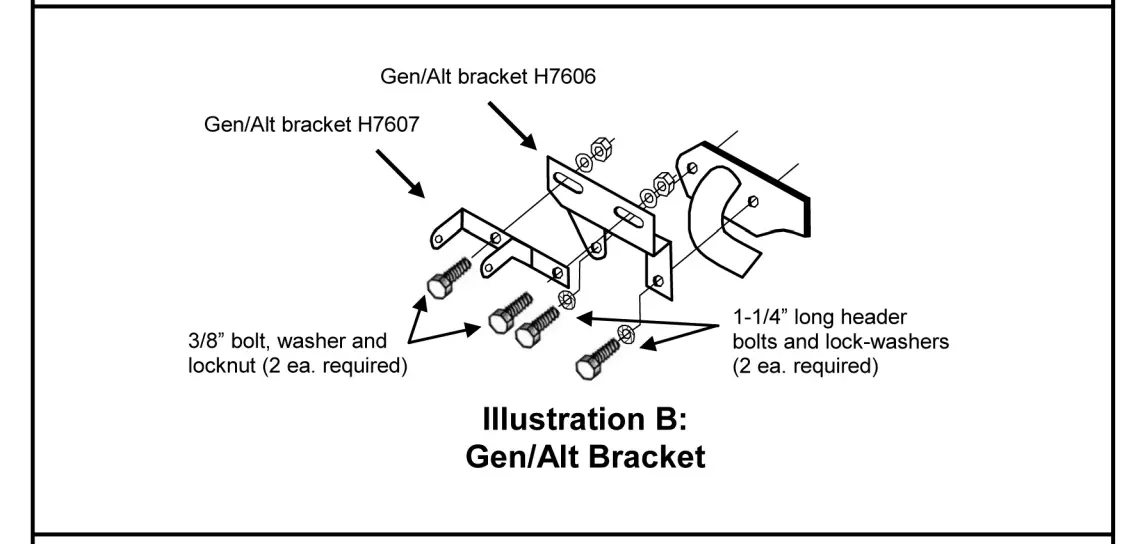 Gen/Alt bracket H7606

Gen/Alt bracket H7607

3/8” bolt, washer and locknut (2 ea. required)

1-1/4” long header bolts and lock-washers (2 ea. required)

Illustration B:
Gen/Alt Bracket