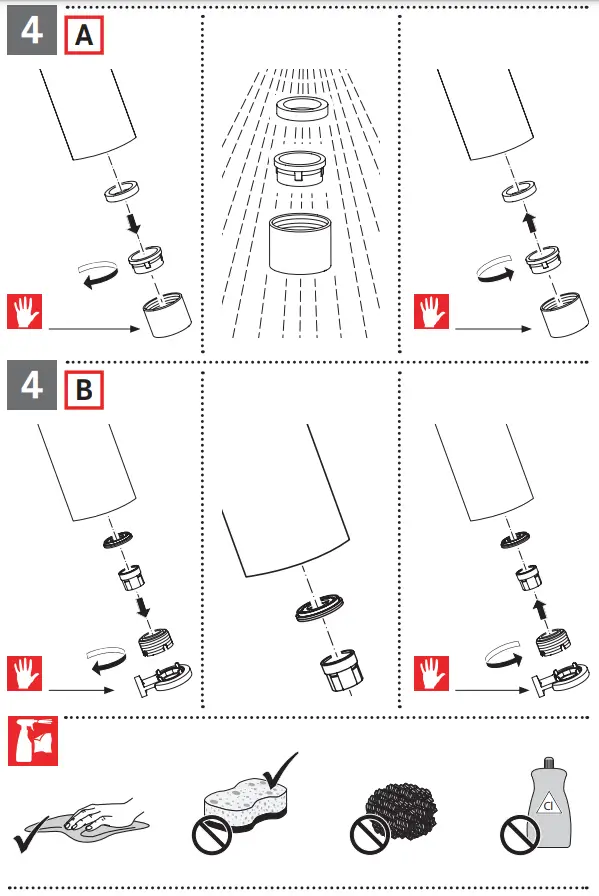 4 A

4 B

Cl