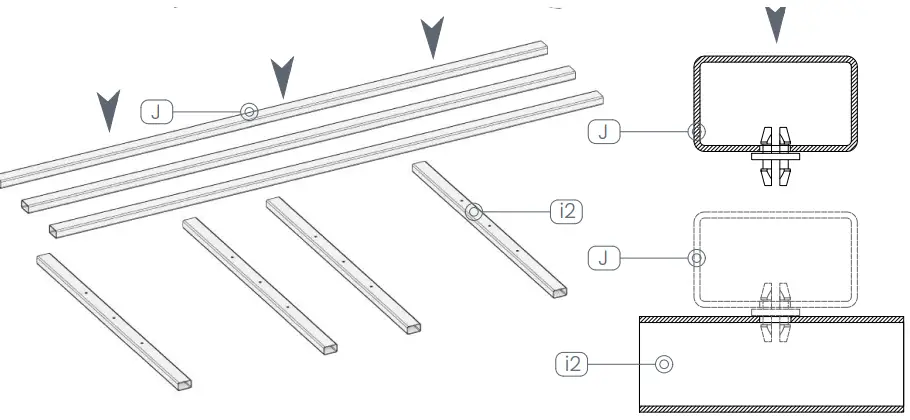 J

i2

J

J

i2