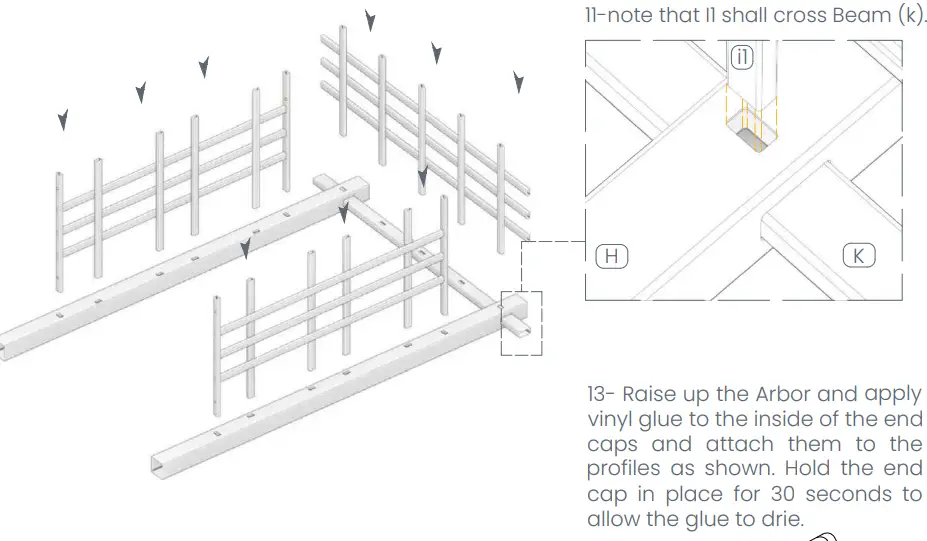 11-note that I1 shall cross Beam (k).

i1

H

K

13- Raise up the Arbor and apply vinyl glue to the inside of the end caps and attach them to the profiles as shown. Hold the end cap in place for 30 seconds to allow the glue to drie.