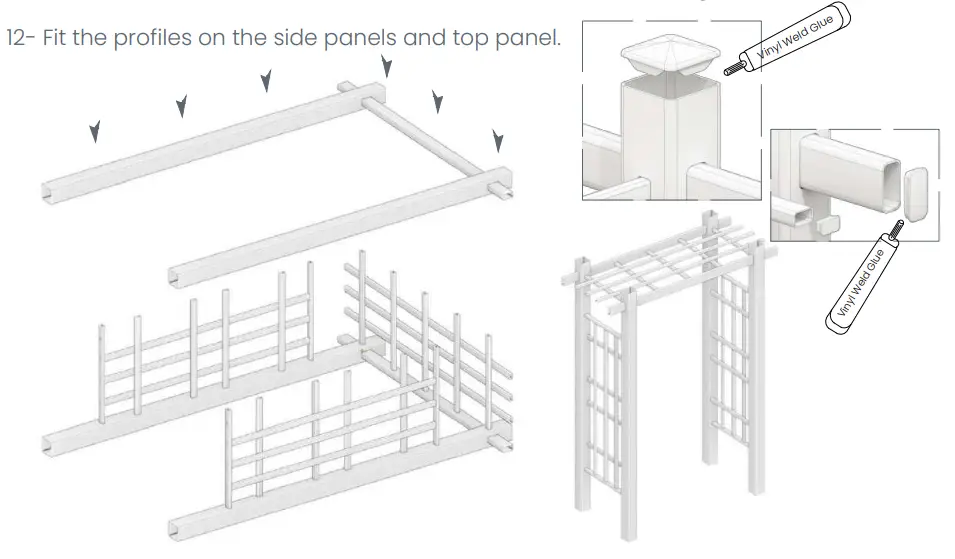 12- Fit the profiles on the side panels and top panel.

Vinyl Weld Glue

Vinyl Weld Glue