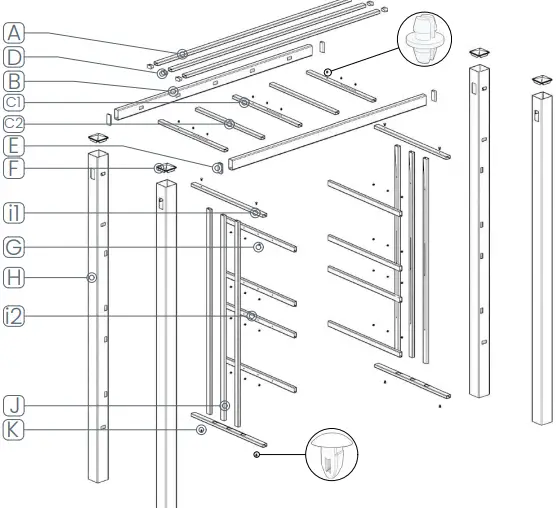 A
D
B
C1
C2
E
F
i1
G
H
i2
J
K