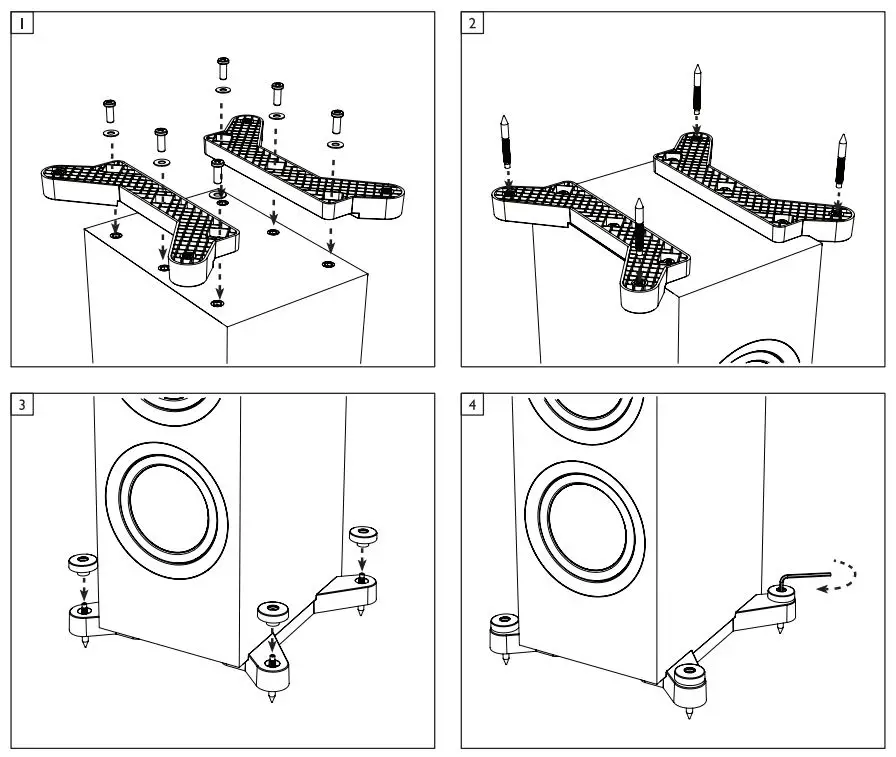 1

2

3

4