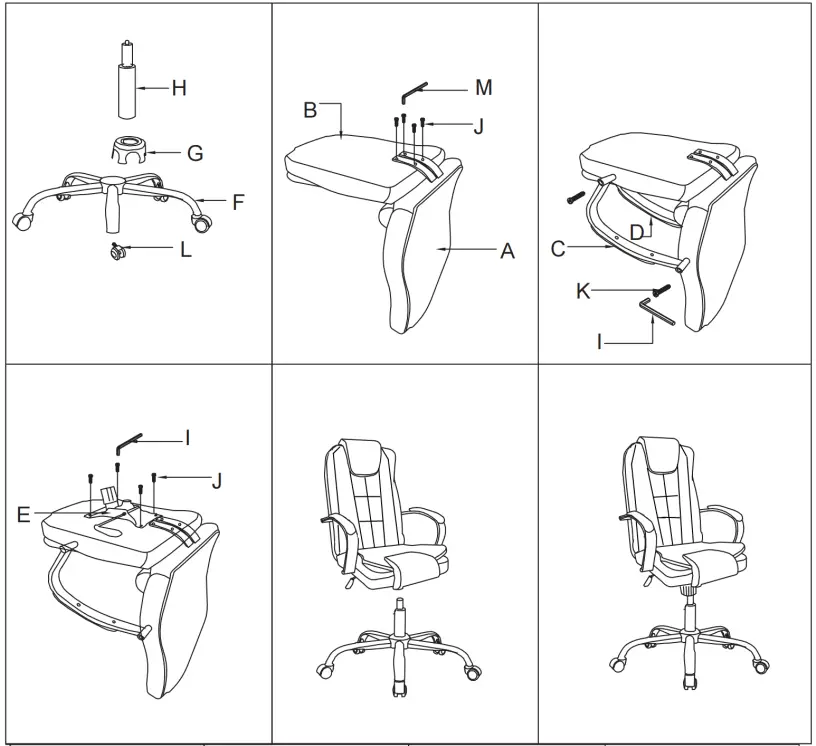 H
G
F
L

B
M
J
A

C
D
K
I

I
J
E