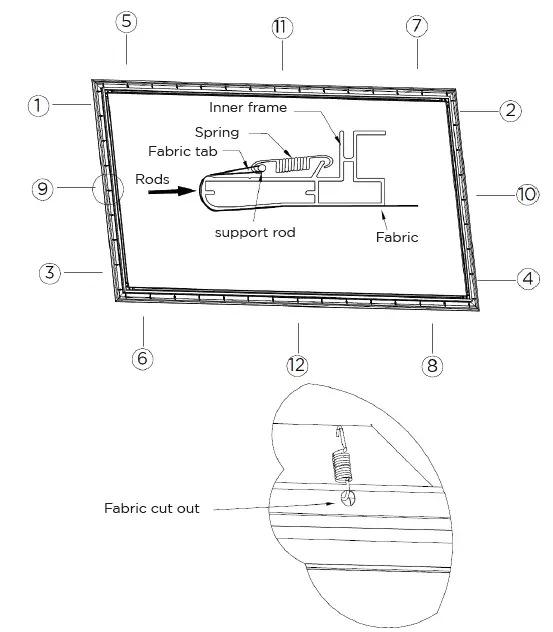 5
11
7
1
2
Inner frame
Spring
Fabric tab
9
Rods
10
support rod
Fabric
3
4
6
12
8
Fabric cut out