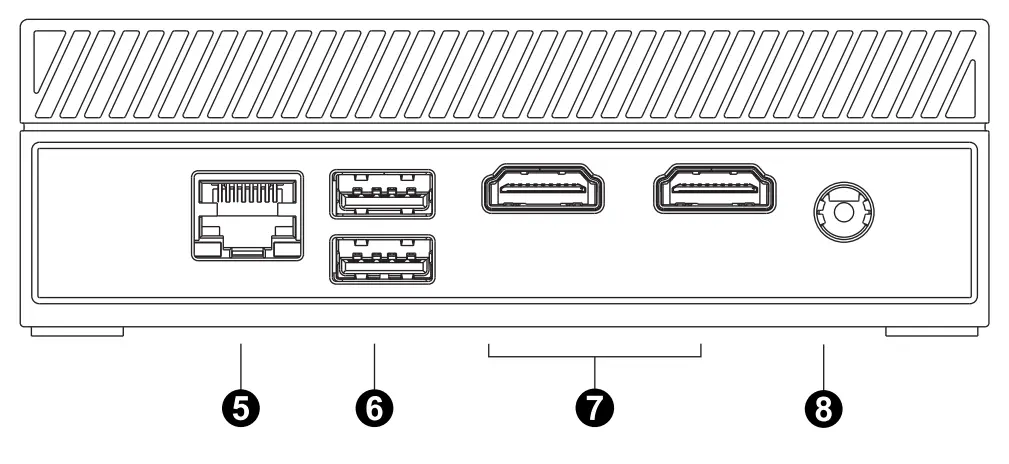 5
6
7
8