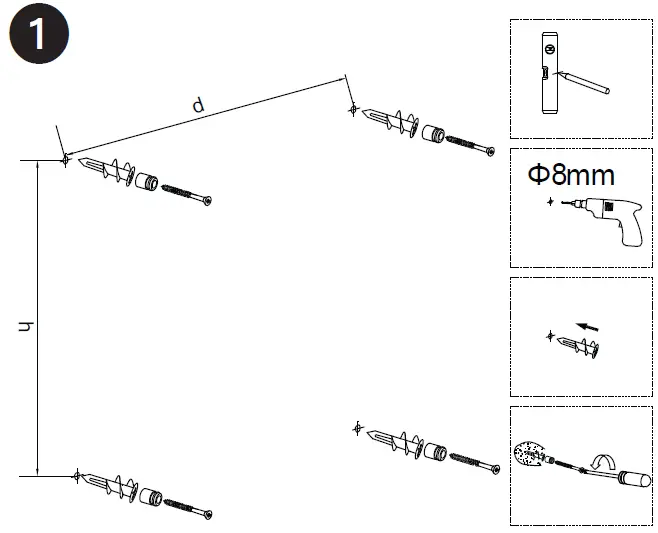 1

d

h

Φ8mm