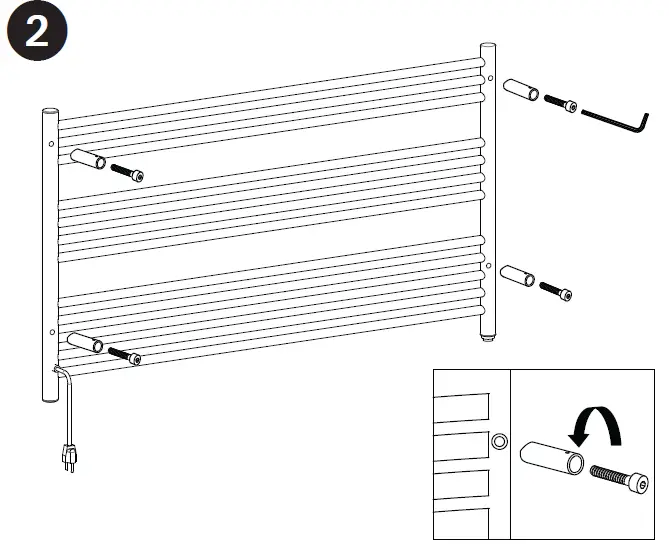 2