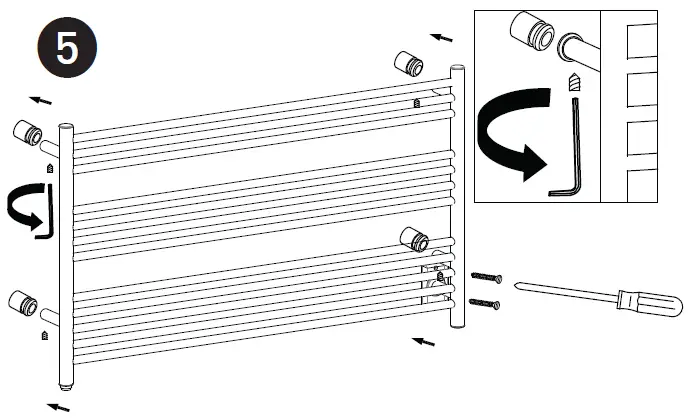 5