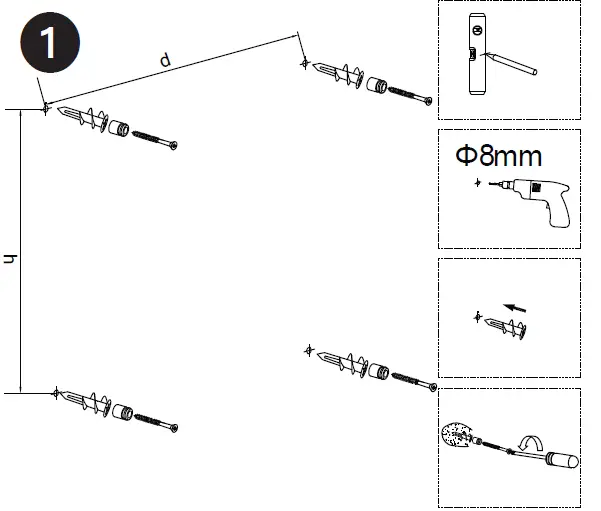 1

d

h

Φ8mm