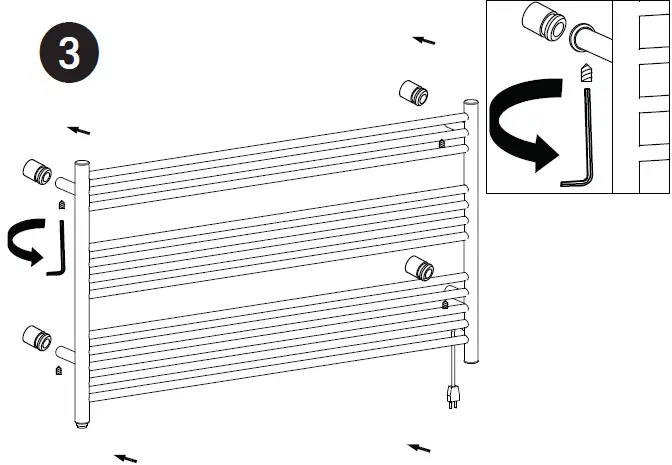 3