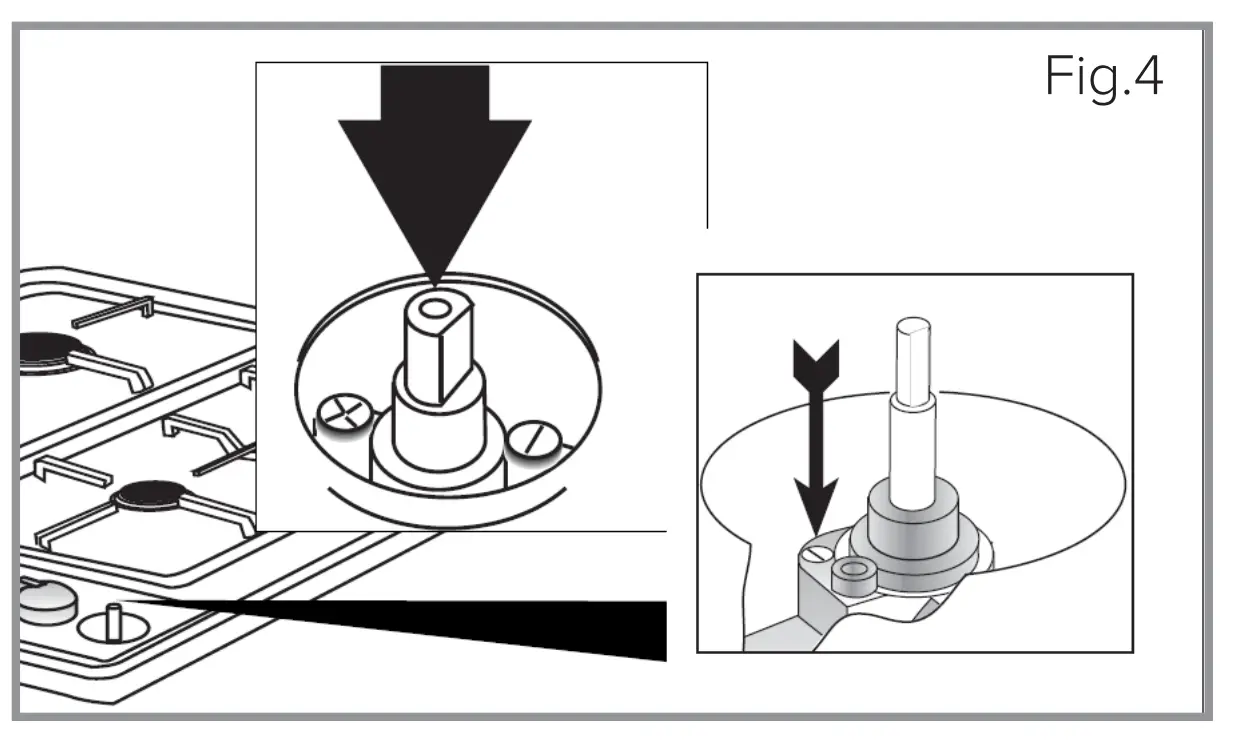 Fig.4