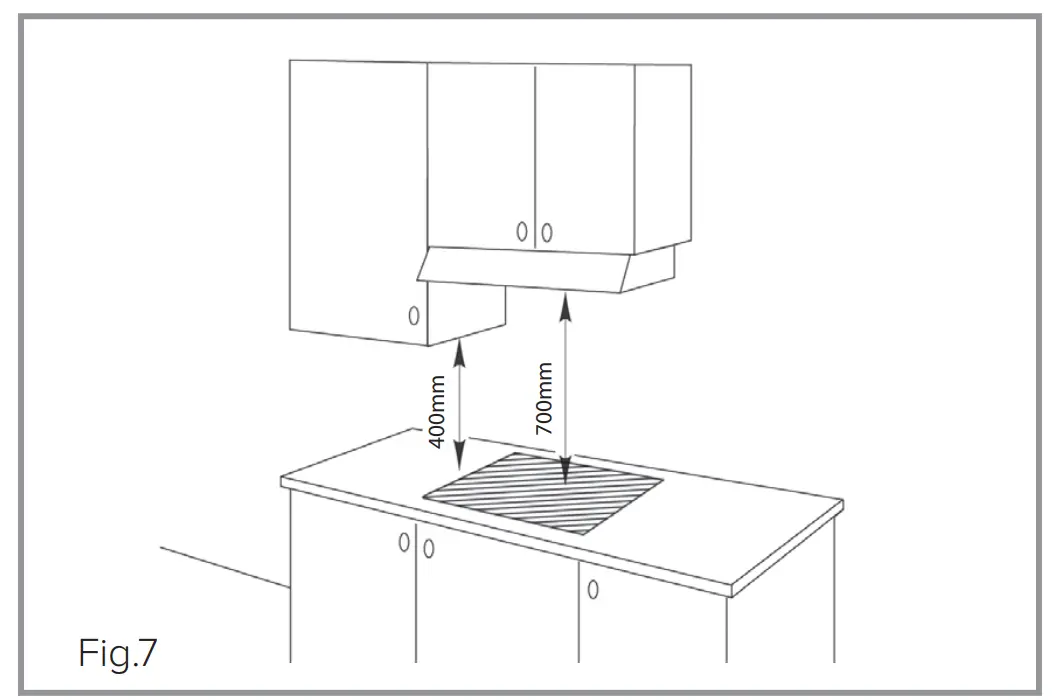 400mm

700mm

Fig.7