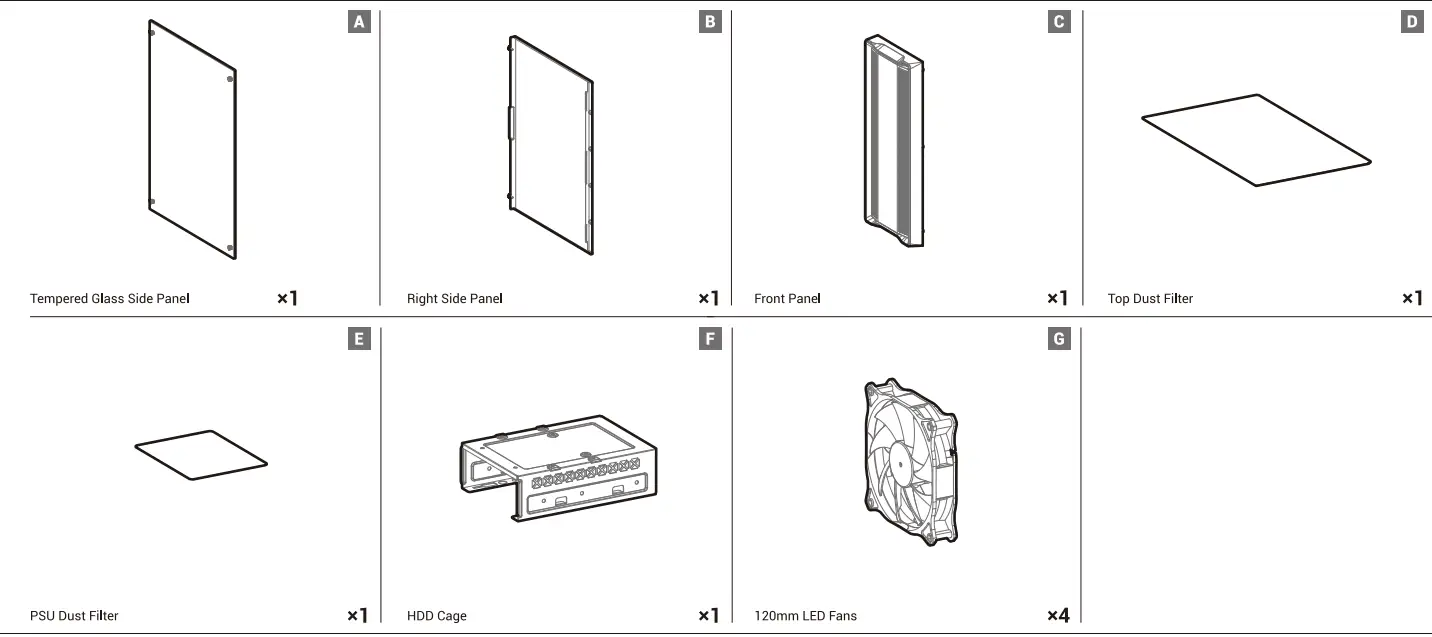 A
Tempered Glass Side Panel ×1

B
Right Side Panel ×1

C
Front Panel ×1

D
Top Dust Filter ×1

E
PSU Dust Filter ×1

F
HDD Cage ×1

G
120mm LED Fans ×4