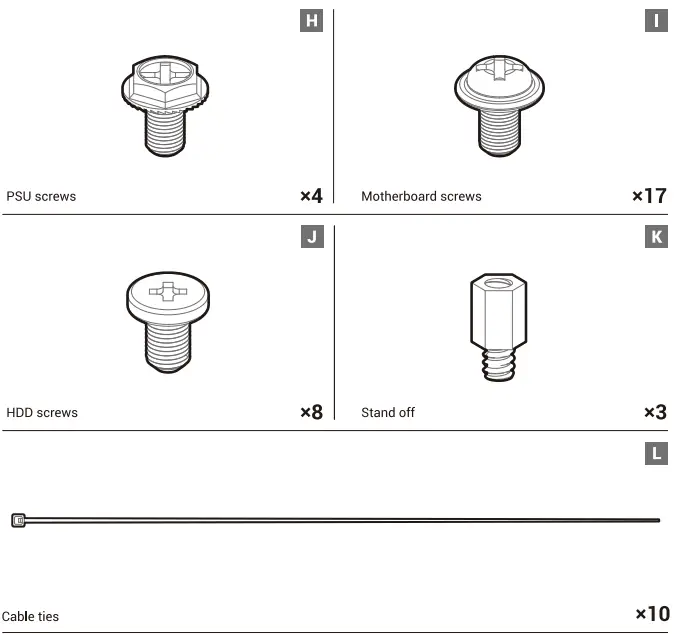 H

PSU screws ×4

I

Motherboard screws ×17

J

HDD screws ×8

K

Stand off ×3

L

Cable ties ×10