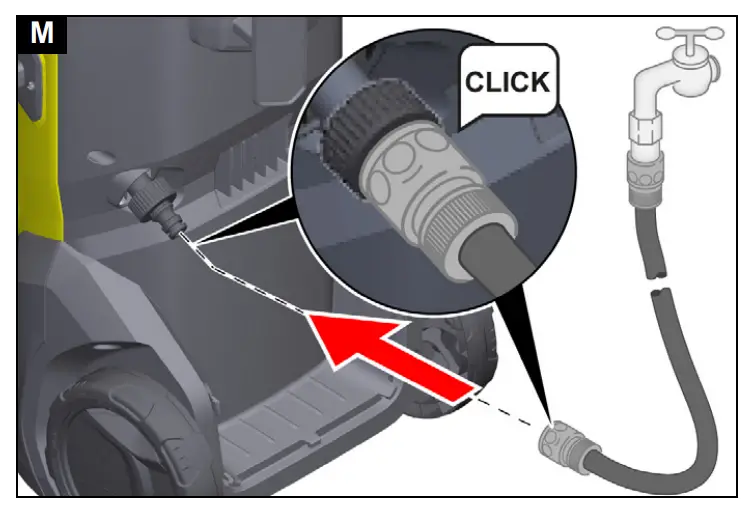 M

CLICK