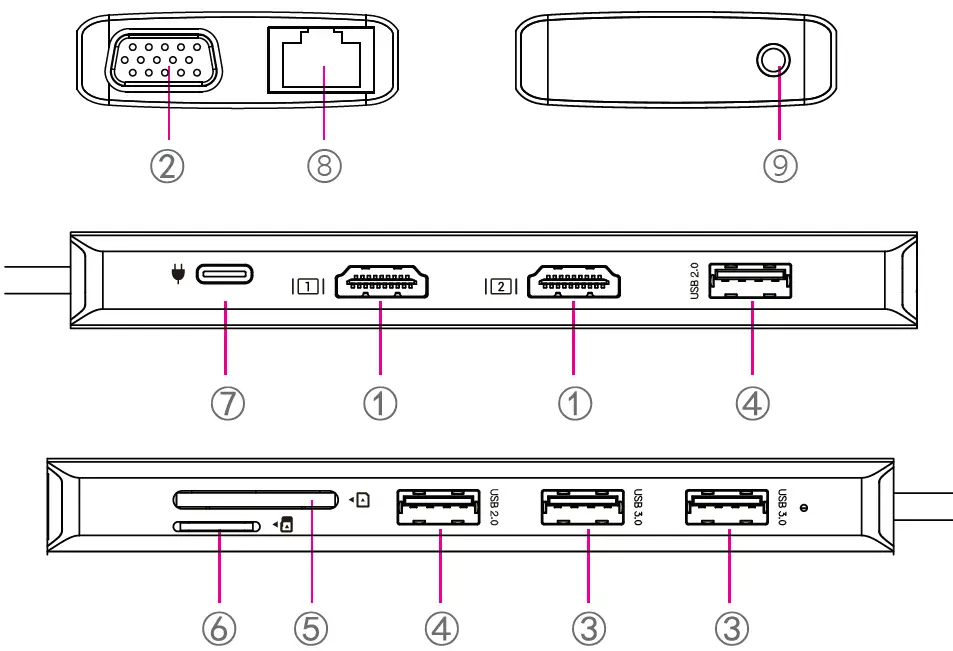 ②
⑧
⑨
1
2
USB 2.0
⑦
①
①
④
USB 2.0
USB 3.0
USB 3.0
⑥
⑤
④
③
③