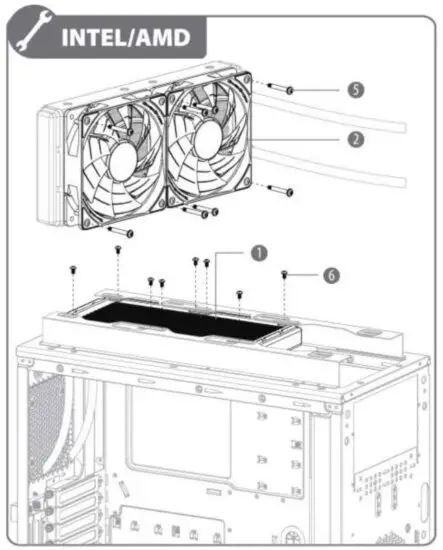 INTEL/AMD

5

2

1

6