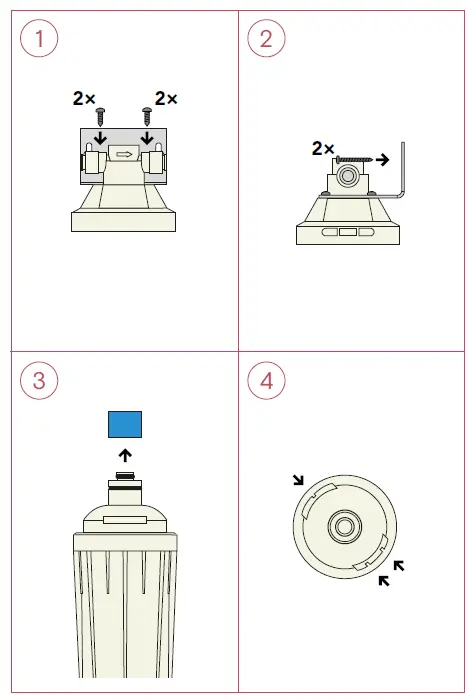 1

2×

2×

2

2×

3

4