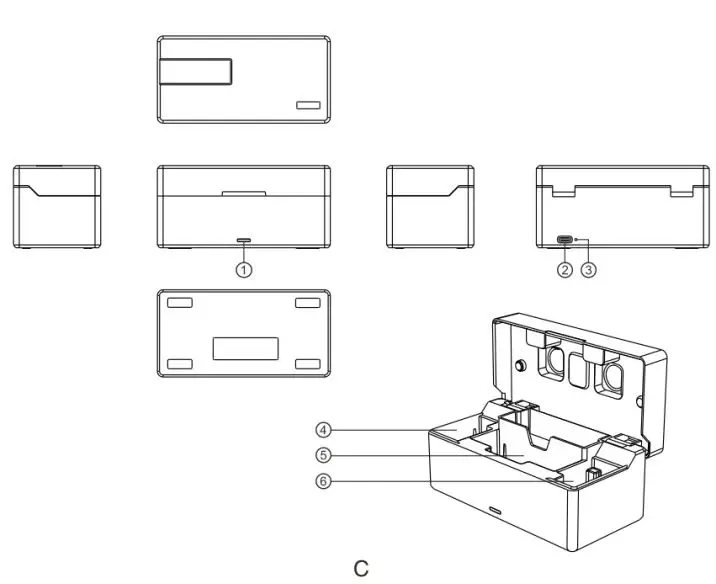 ①
② ③
④
⑤
⑥
C