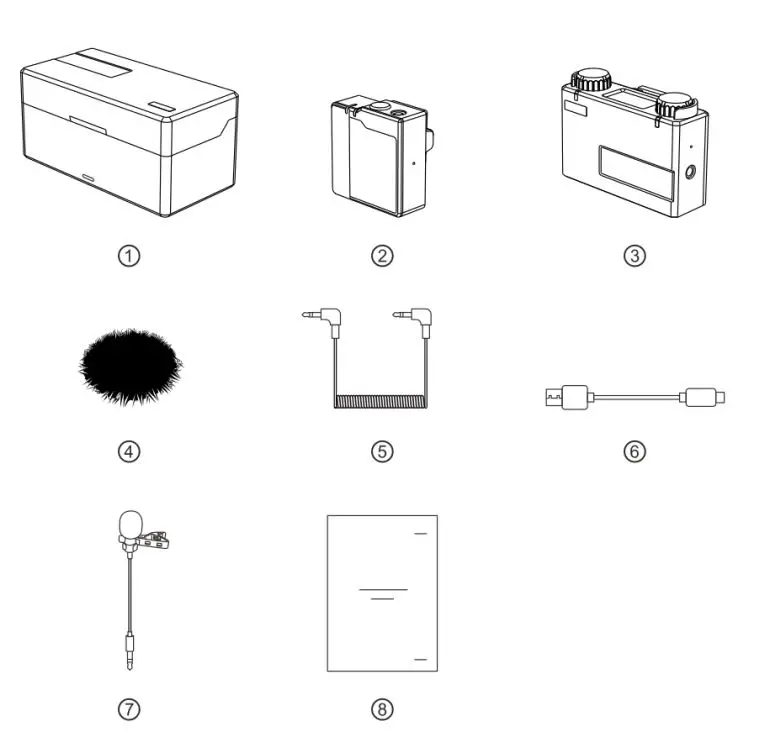 ①
②
③
④
⑤
⑥
⑦
⑧